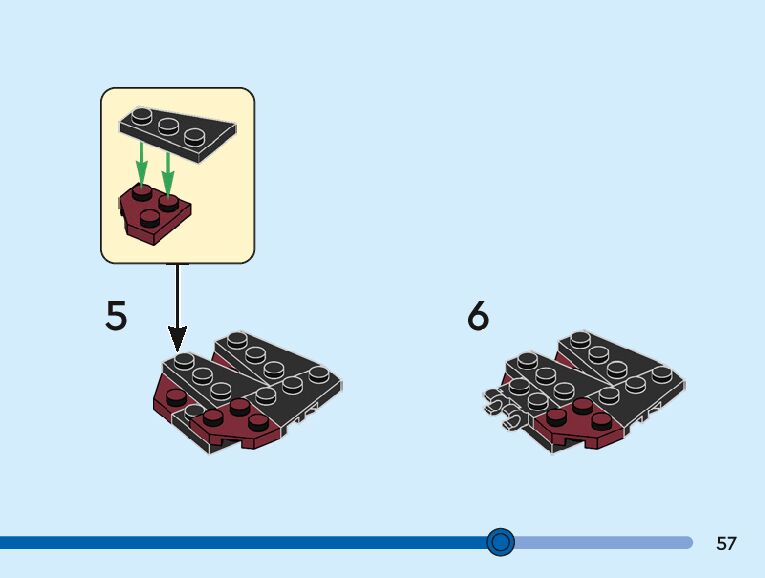 5

6

57