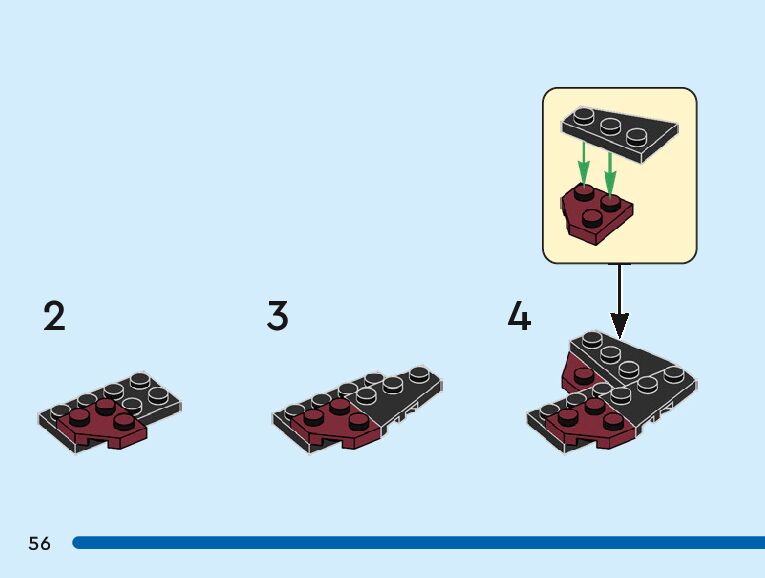 2

3

4

56