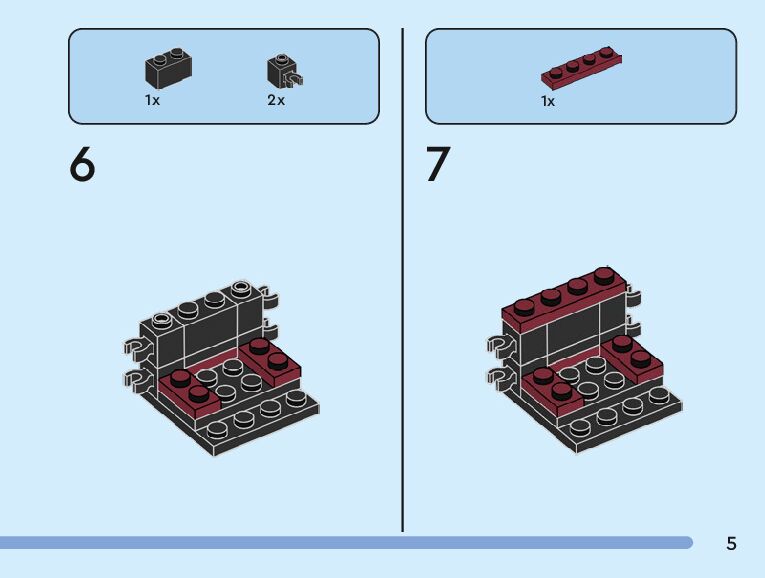 1x
2x

6

1x

7

5