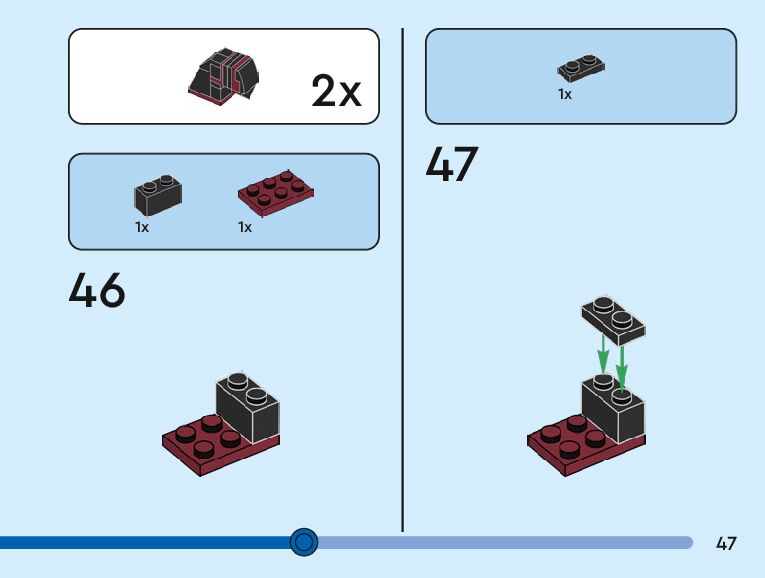 2x

1x

1x

46

1x

47

47