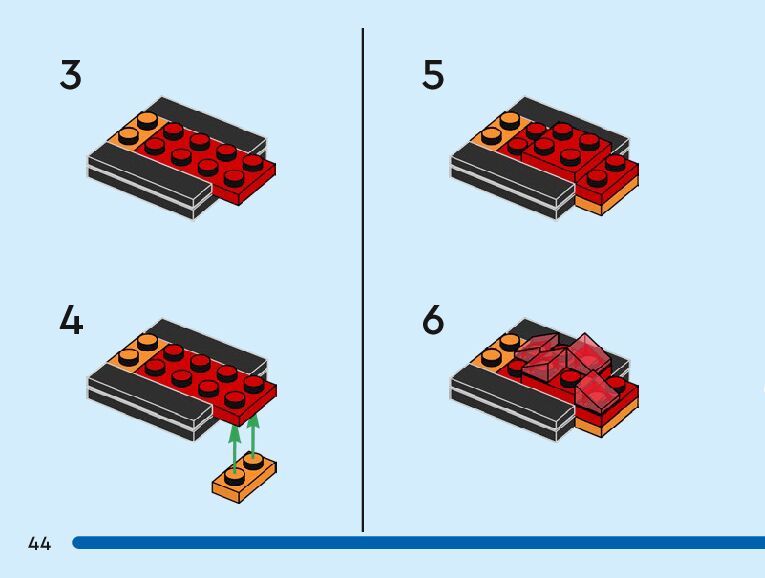 3

4

5

6

44