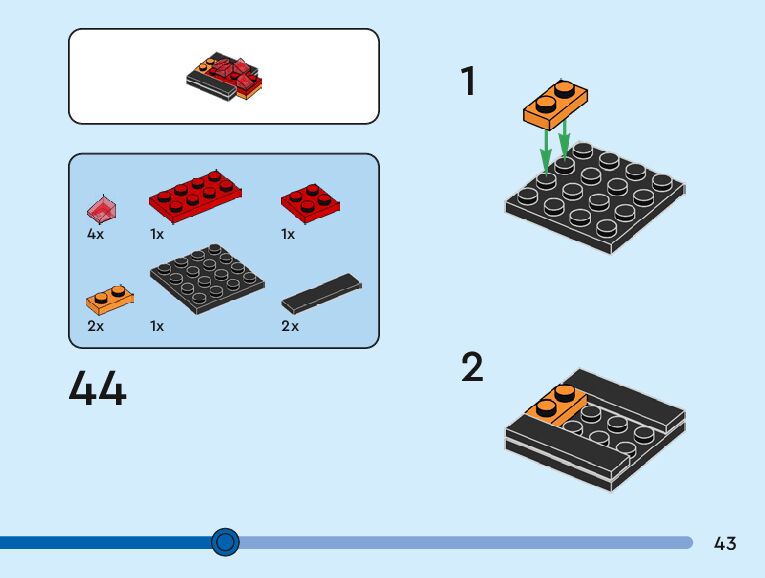 4x
1x
1x
2x
1x
2x

44

1

2

43