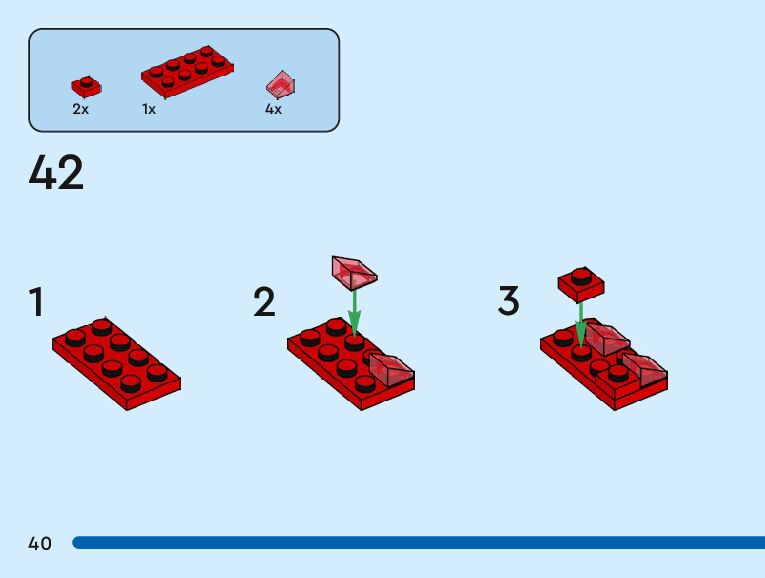 2x
1x
4x

42

1

2

3

40