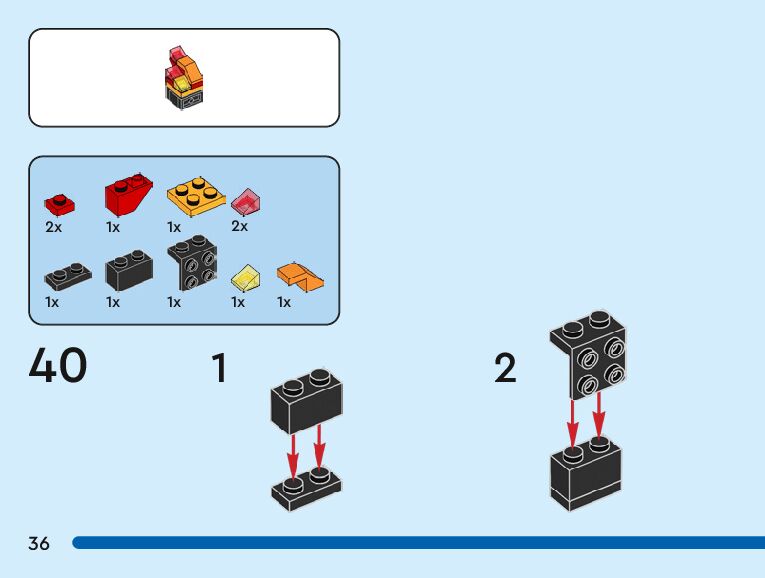 2x 1x 1x 2x

1x 1x 1x 1x 1x

40

1

2

36