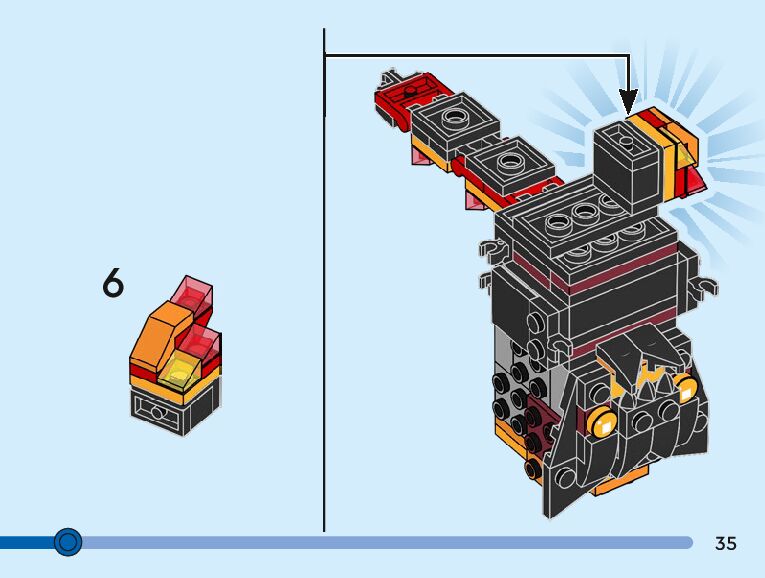 6

35