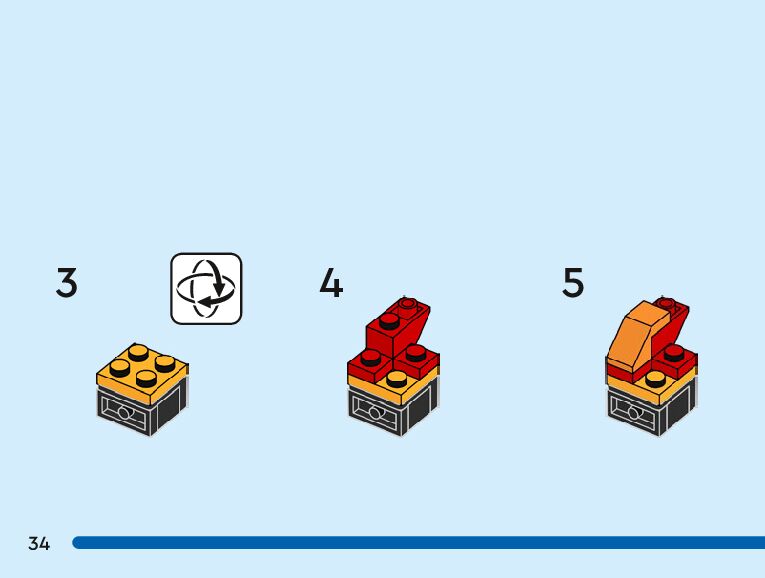 3

4

5

34