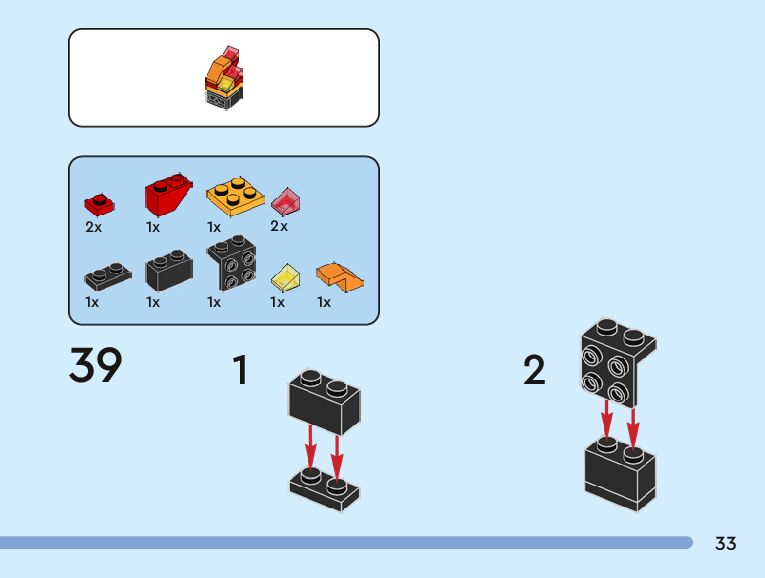 2x
1x
1x
2x
1x
1x
1x
1x
1x

39

1

2

33