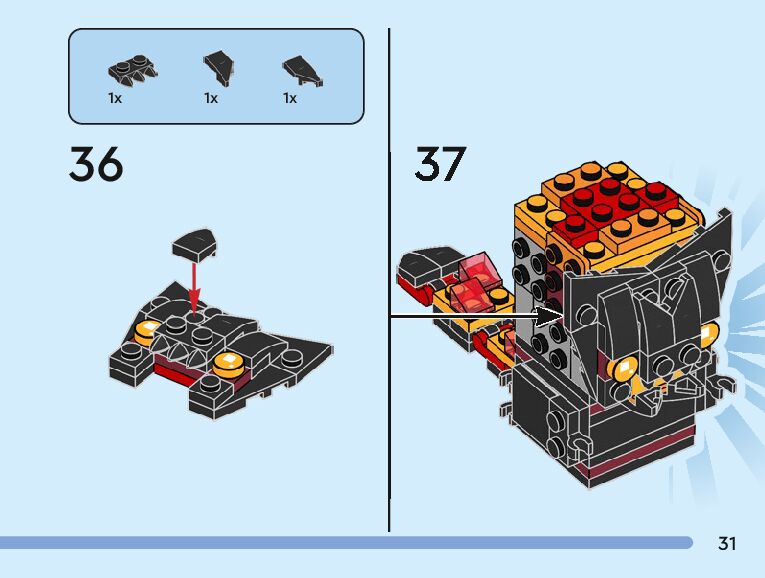 1x 1x 1x

36

37

31