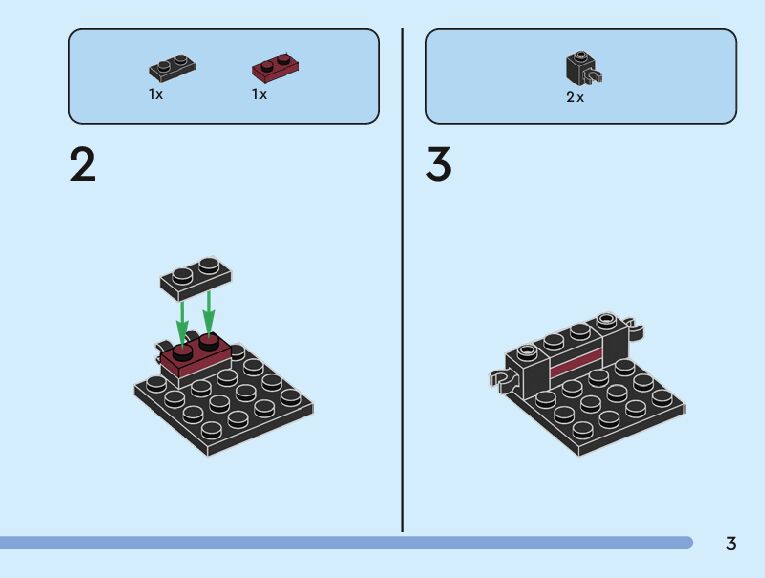 1x 1x

2

2x

3

3