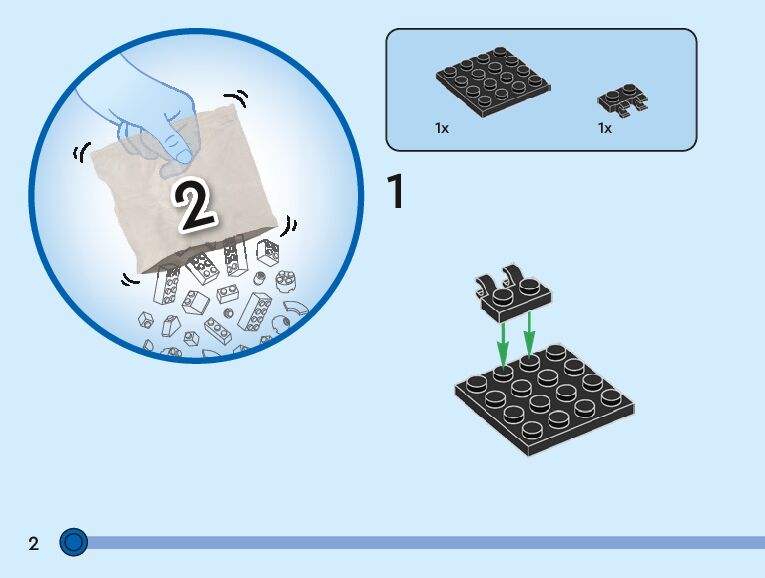 2

1x

1x

1

2