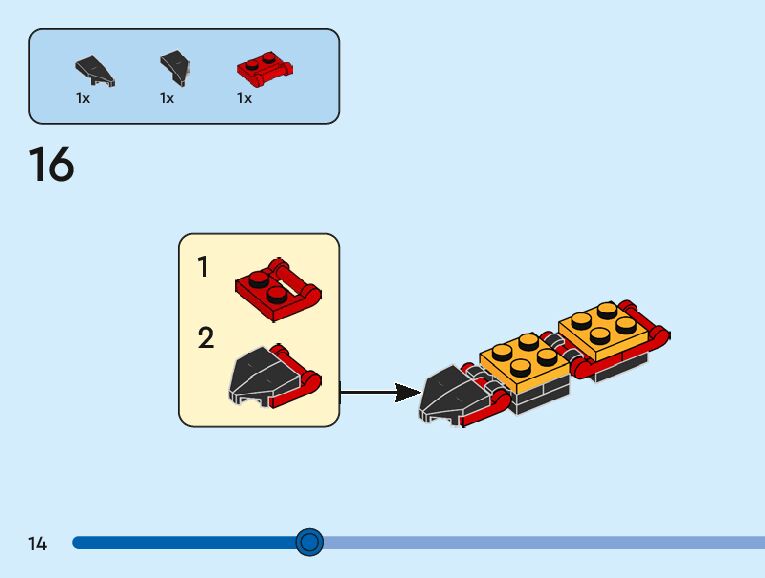 1x 1x 1x

16

1

2

14