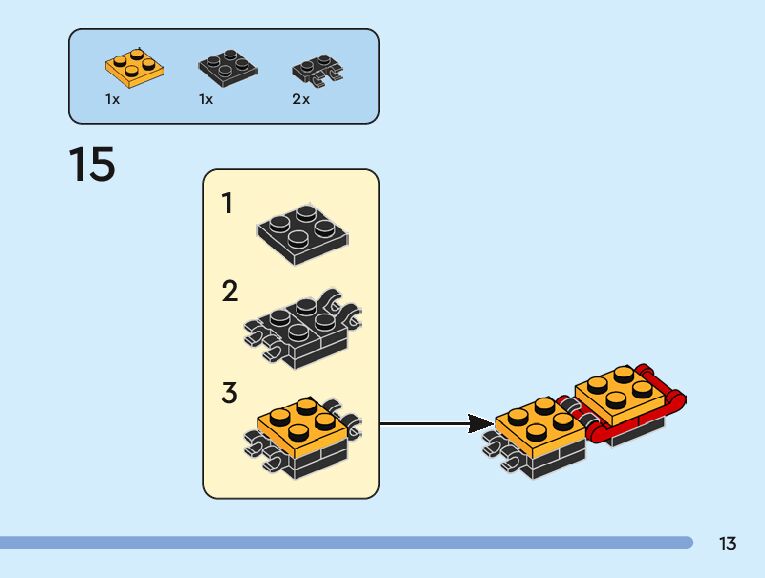 1x 1x 2x

15

1

2

3

13