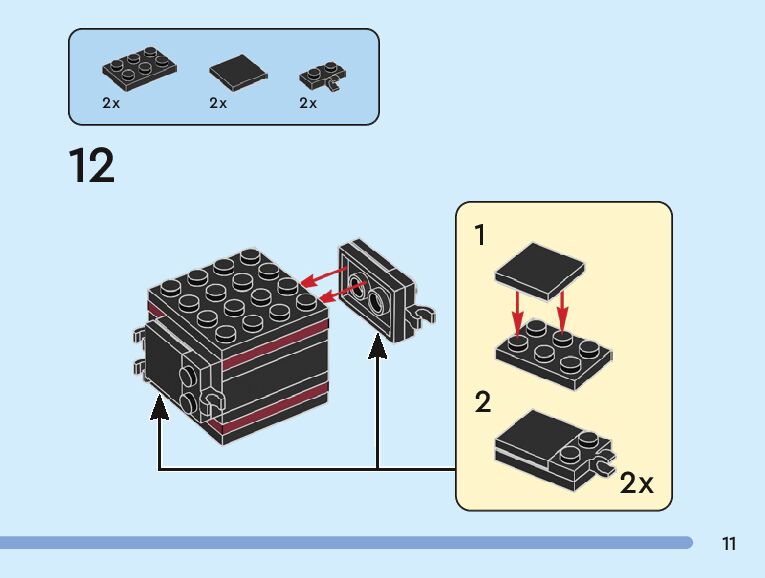 2x
2x
2x

12

1

2

2x

11