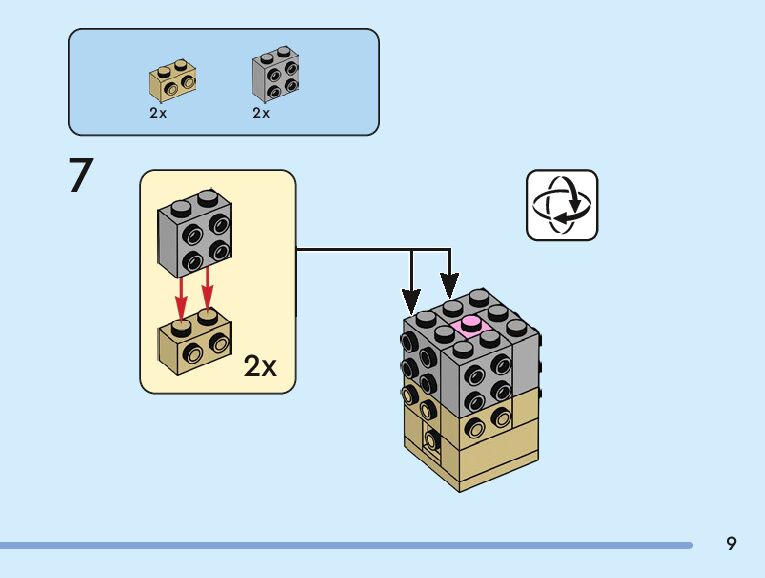 2x 2x

7

2x

9