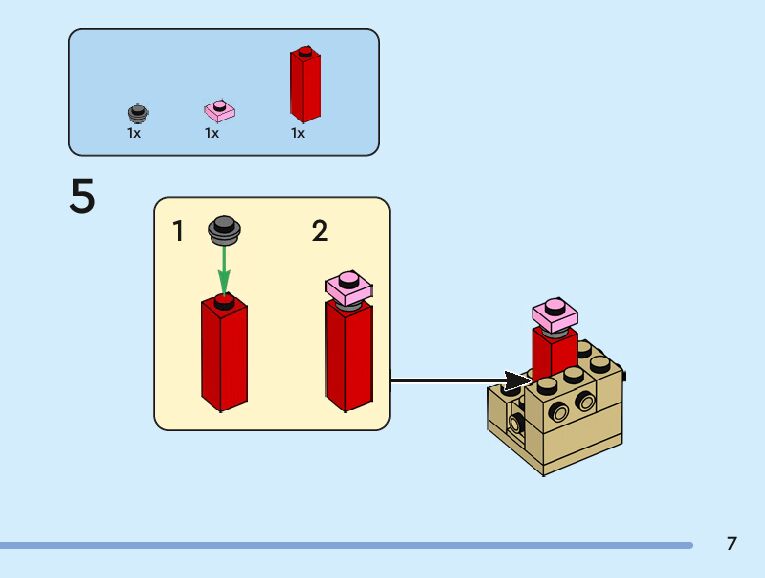 1x
1x
1x

5

1

2

7