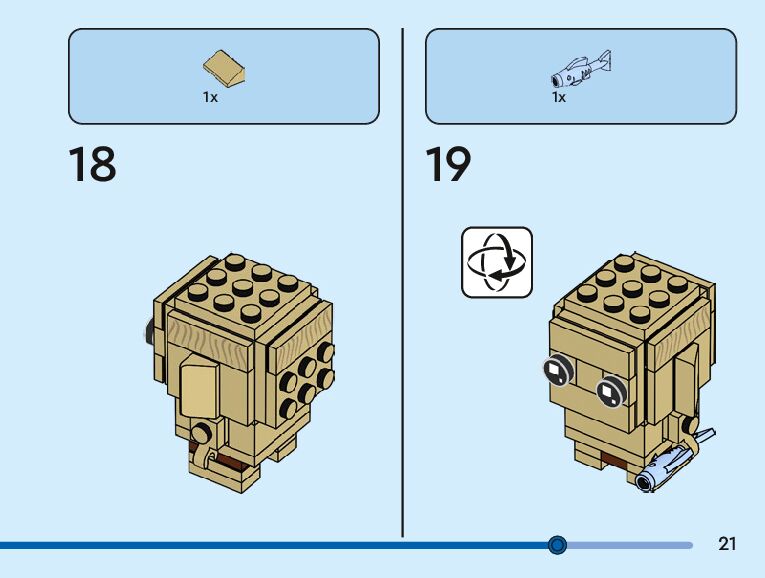 1x

18

1x

19

21