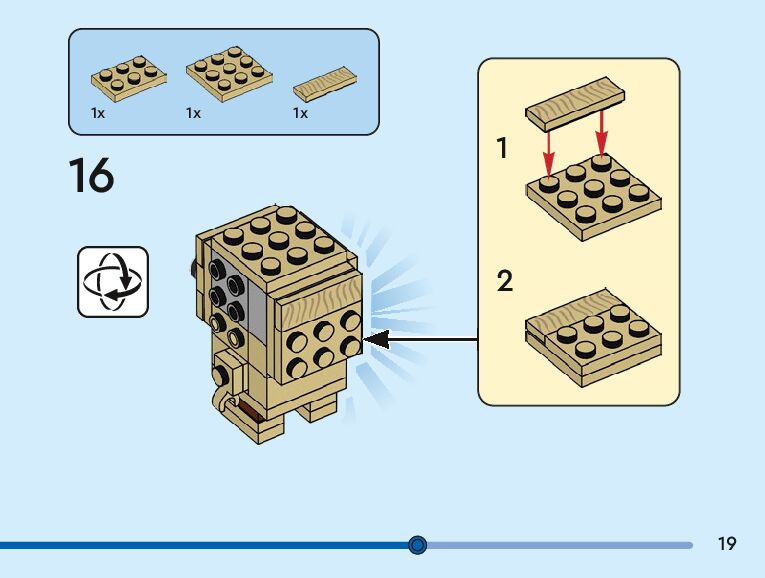 1x 1x 1x

16

1

2

19