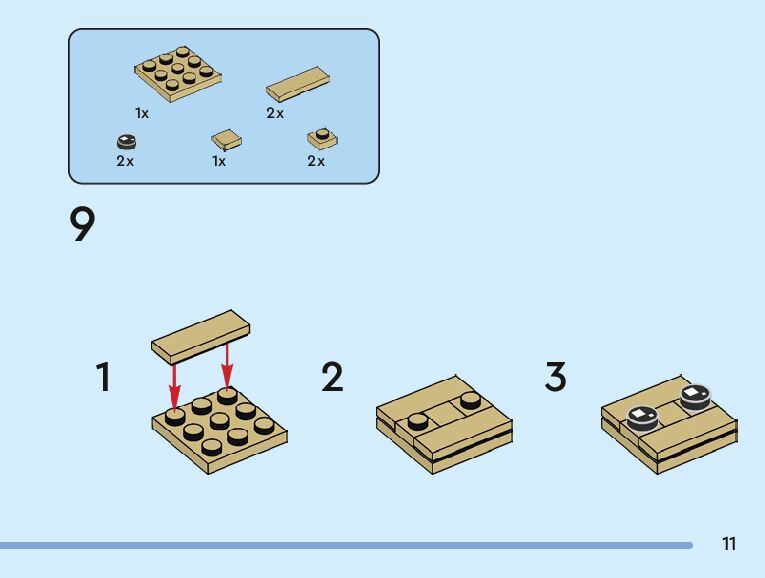 1x
2x
2x
1x
2x

9

1

2

3

11