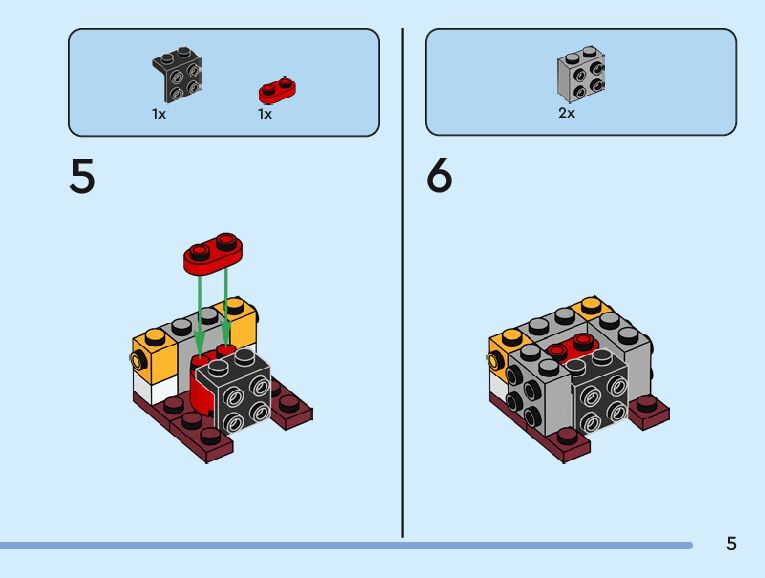 1x 1x

5

2x

6

5