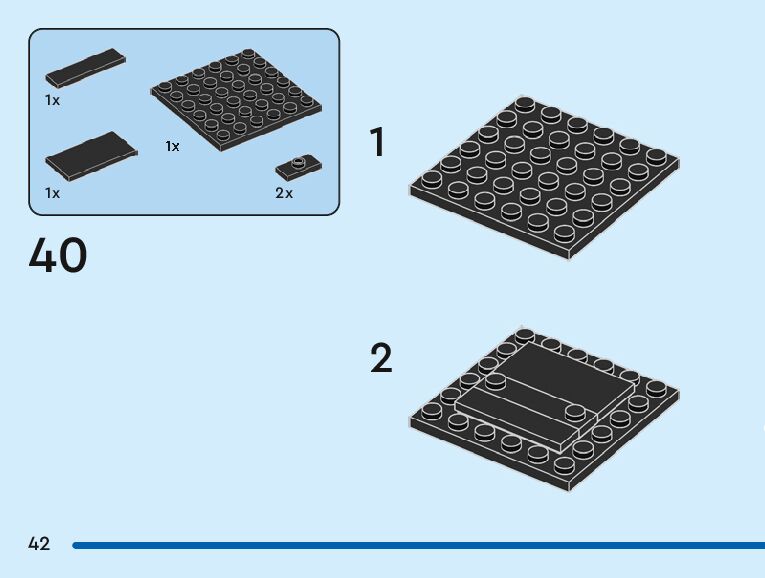 1x

1x

1x

2x

40

1

2

42