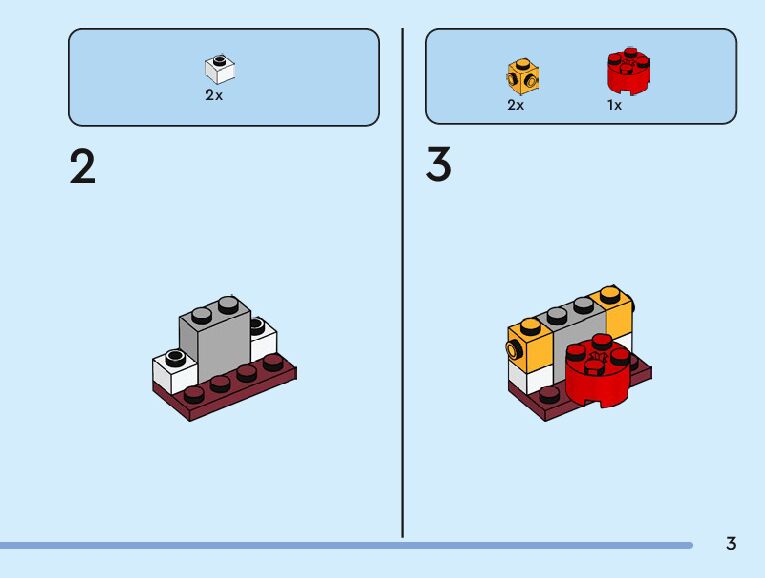 2x

2

2x 1x

3

3