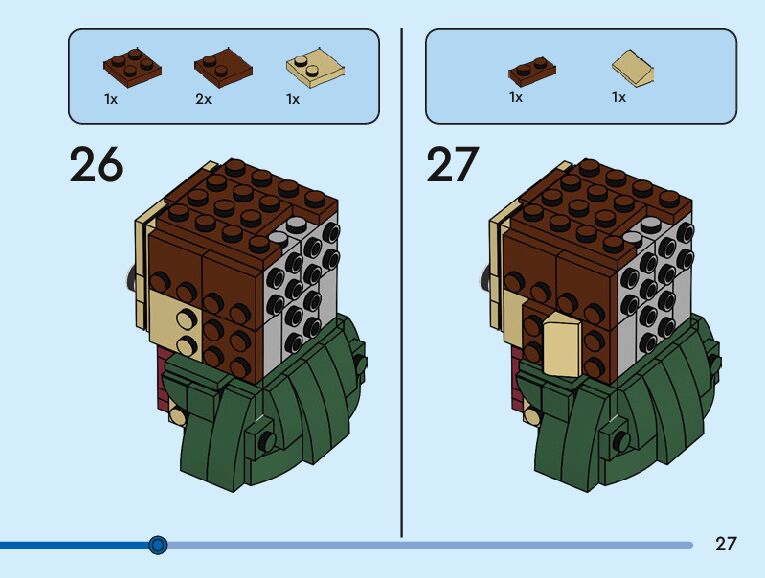 1x 2x 1x

26

1x 1x

27

27