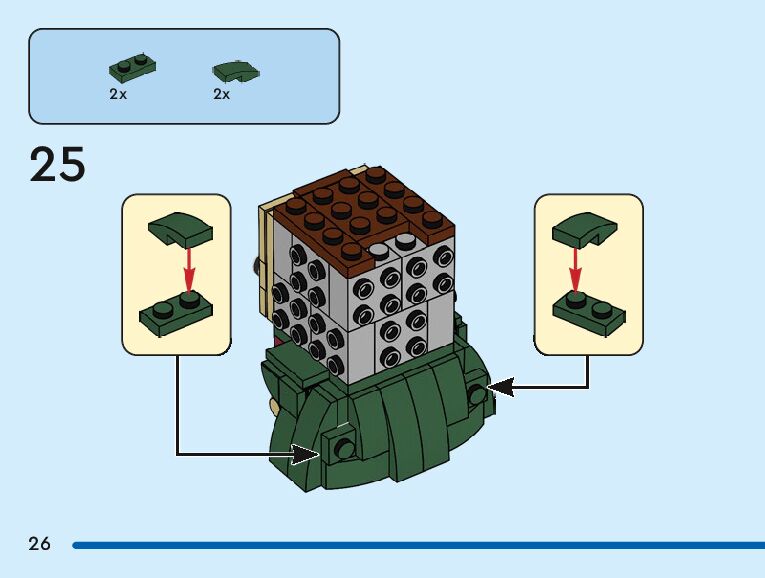 2x 2x

25

26