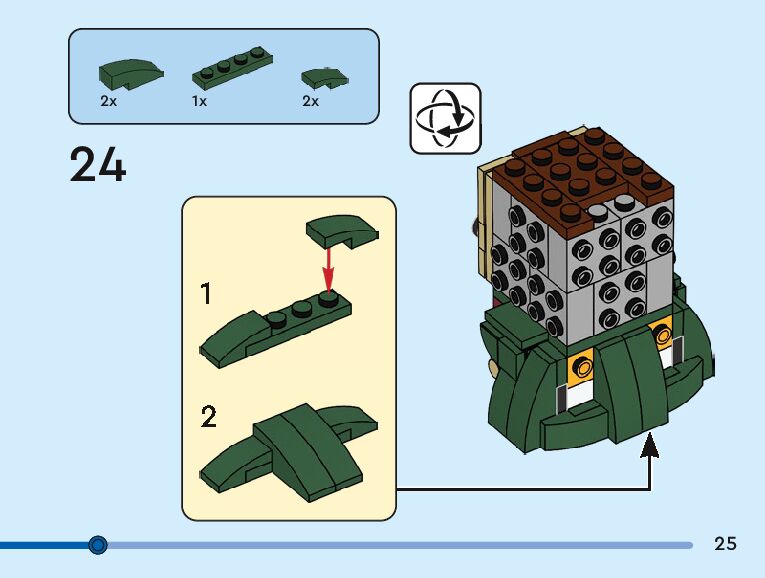 2x 1x 2x

24

1

2

25