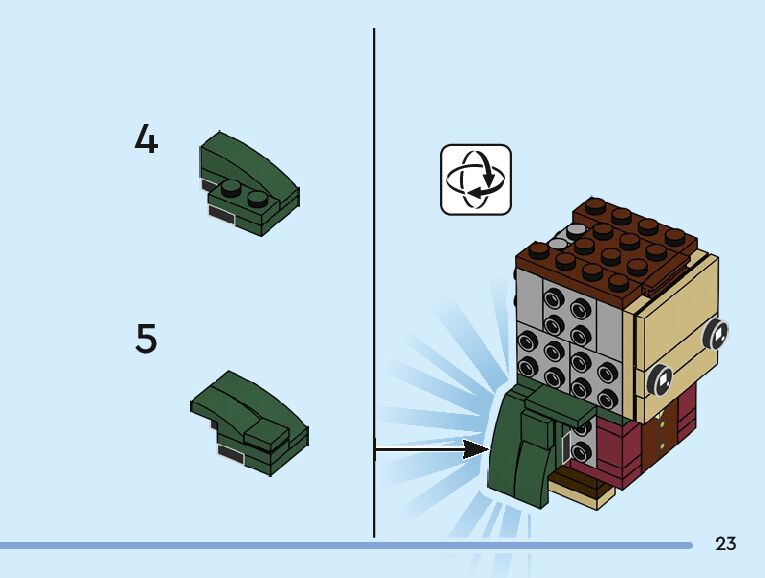 4

5

23