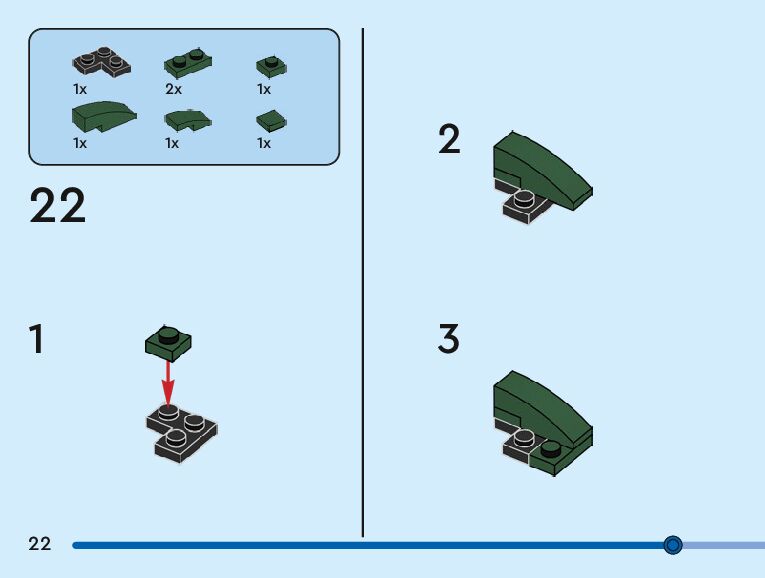 1x
2x
1x
1x
1x
1x

22

1

2

3

22