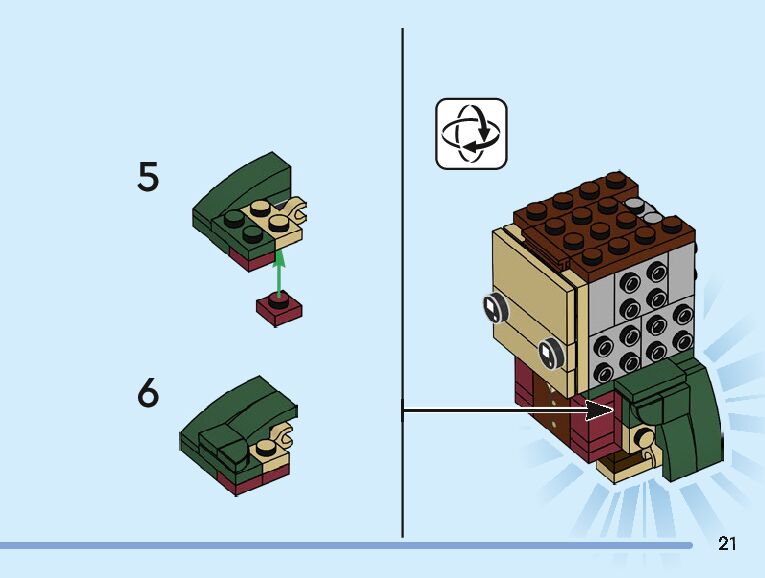 5

6

21