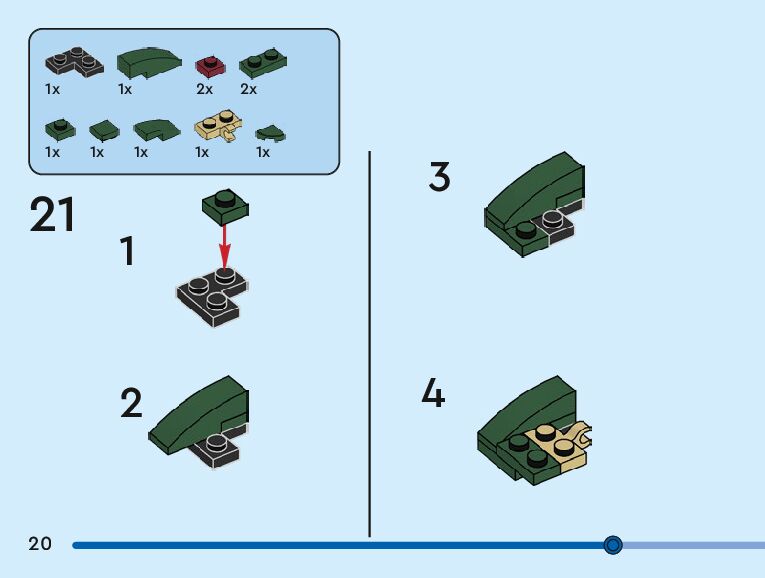 1x 1x 2x 2x

1x 1x 1x 1x 1x

21

1

2

3

4

20