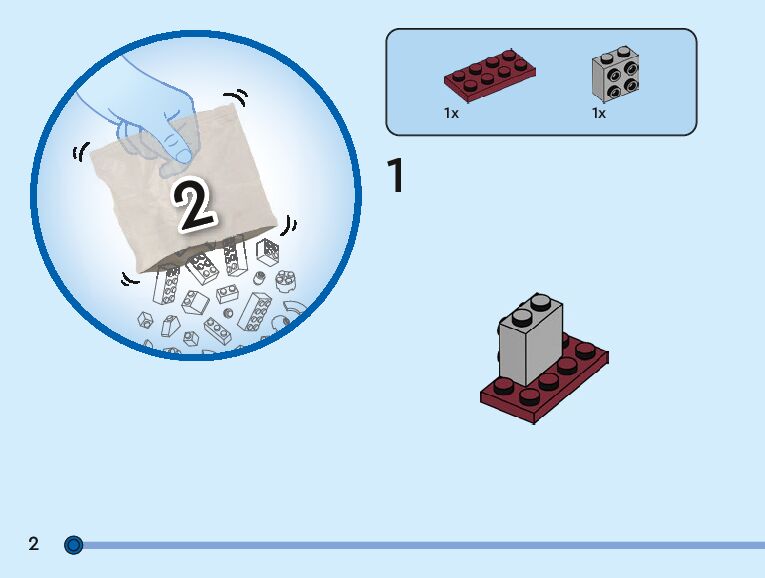 2

1x

1x

1

2