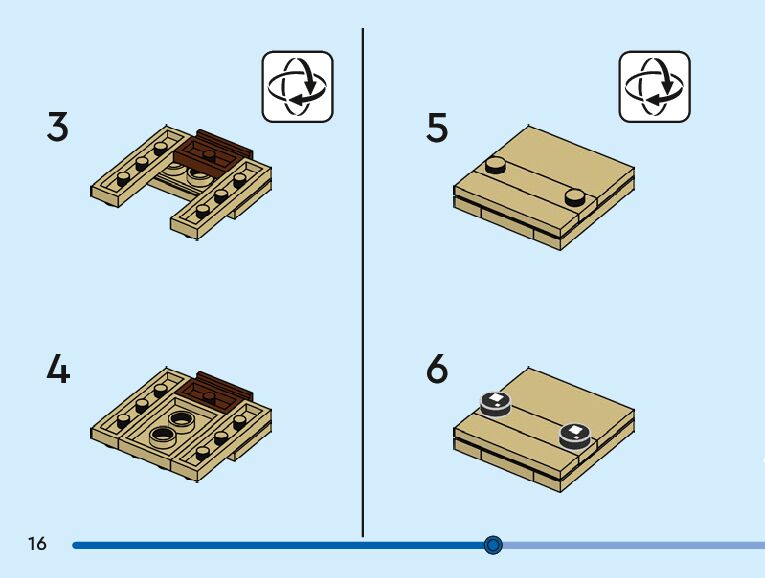 3

4

5

6

16