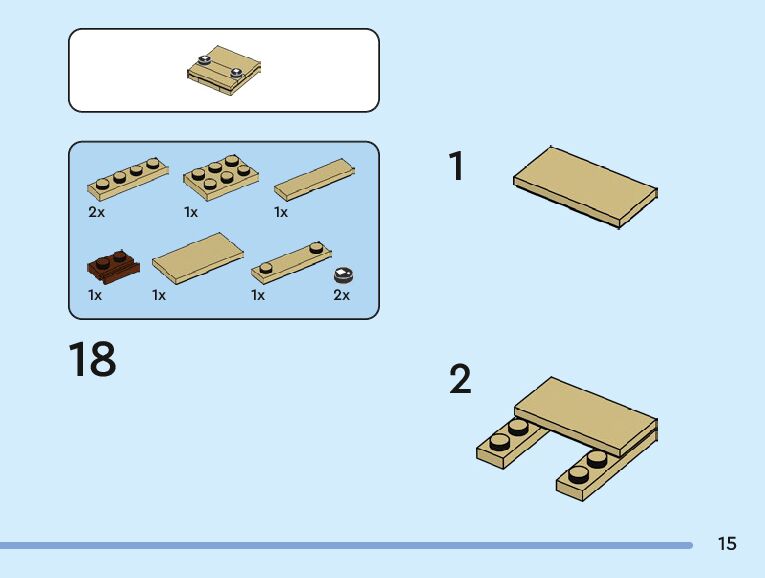 2x
1x
1x
1x
1x
1x
2x

18

1

2

15