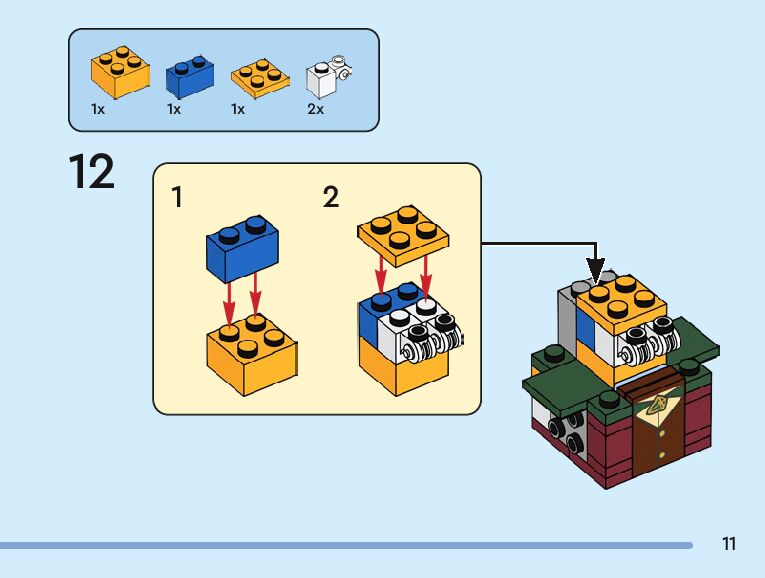 1x 1x 1x 2x

12

1

2

11