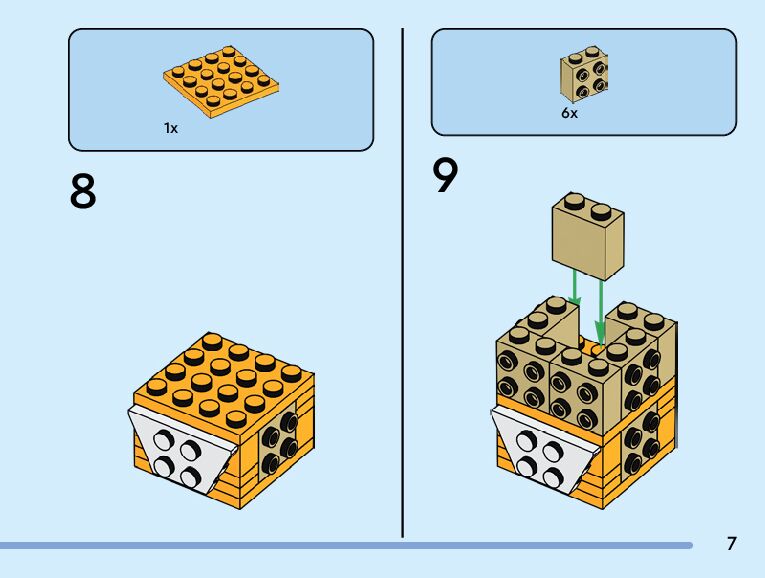 1x

8

6x

9

7