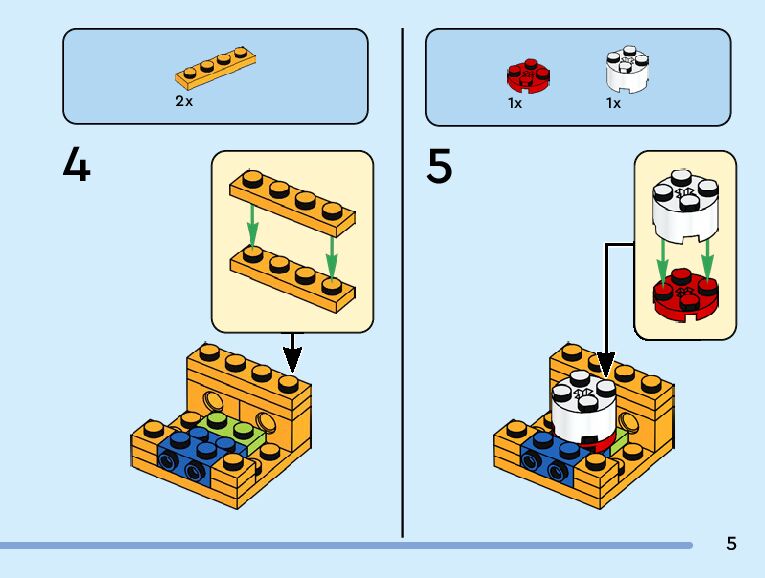 2x

4

1x

1x

5

5