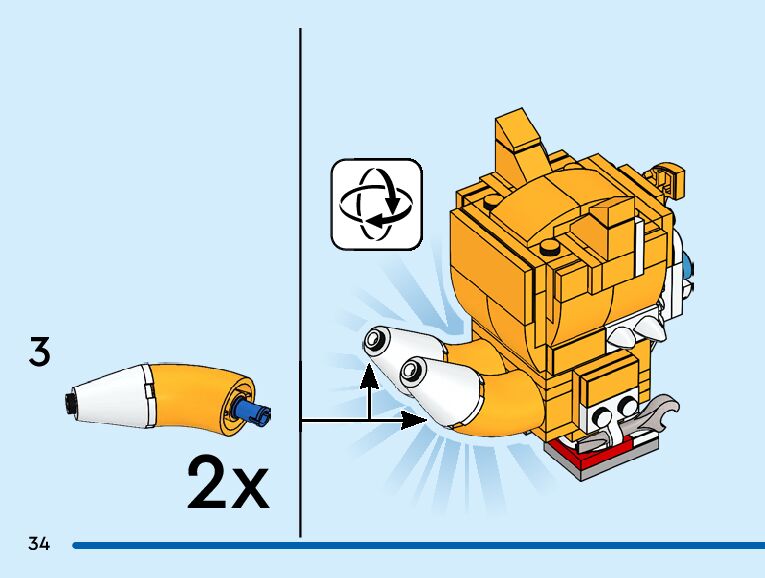 3

2x

34