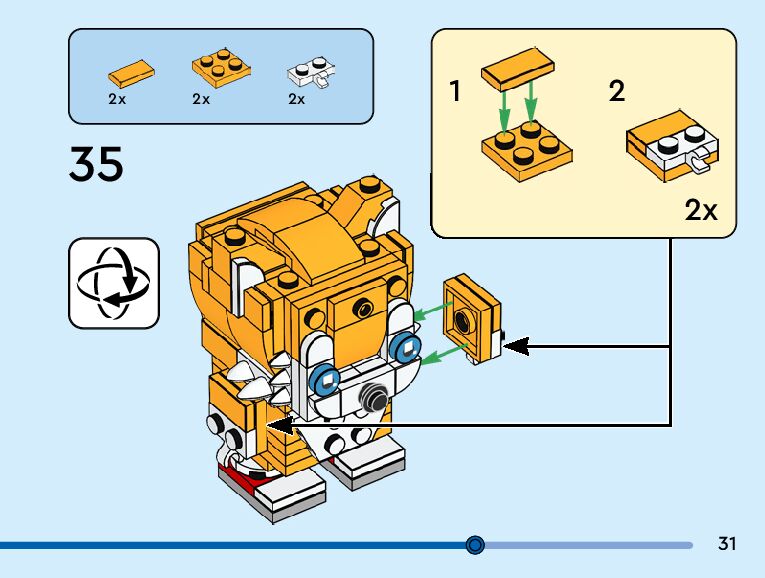 2x 2x 2x

35

1 2

2x

31