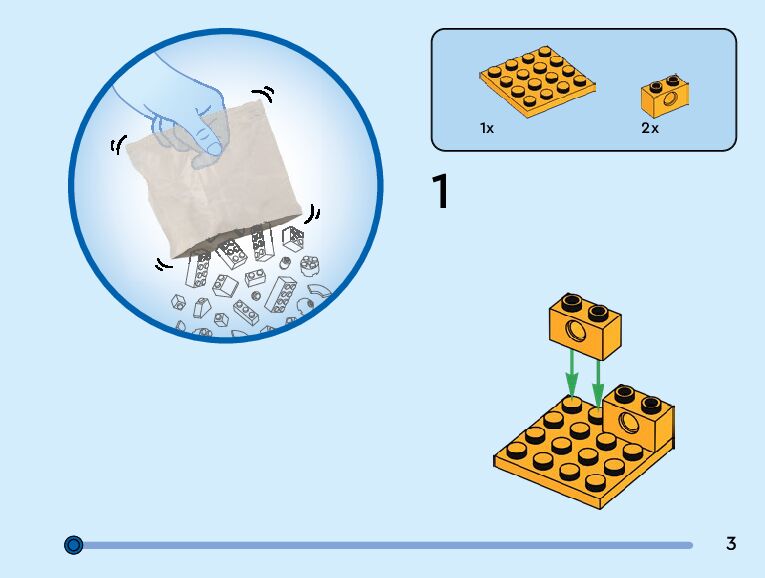 1x

2x

1

3