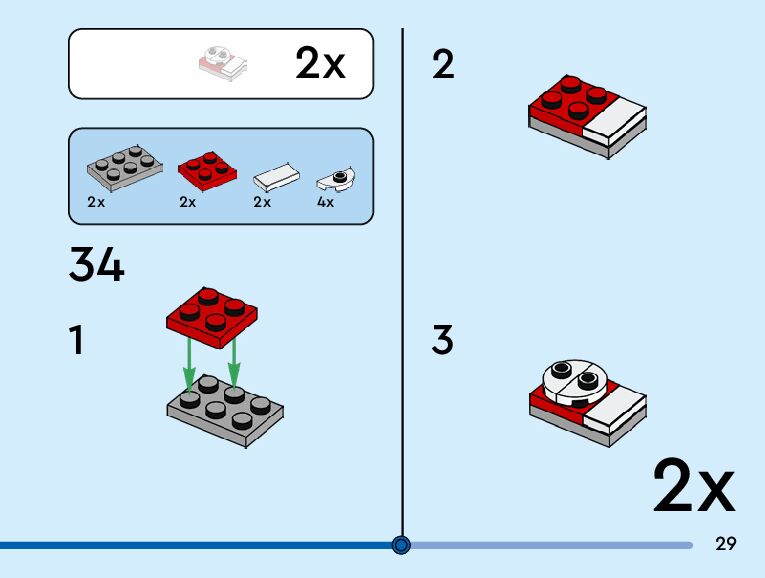 2x

2x
2x
2x
4x

34

1

2

3

2x

29