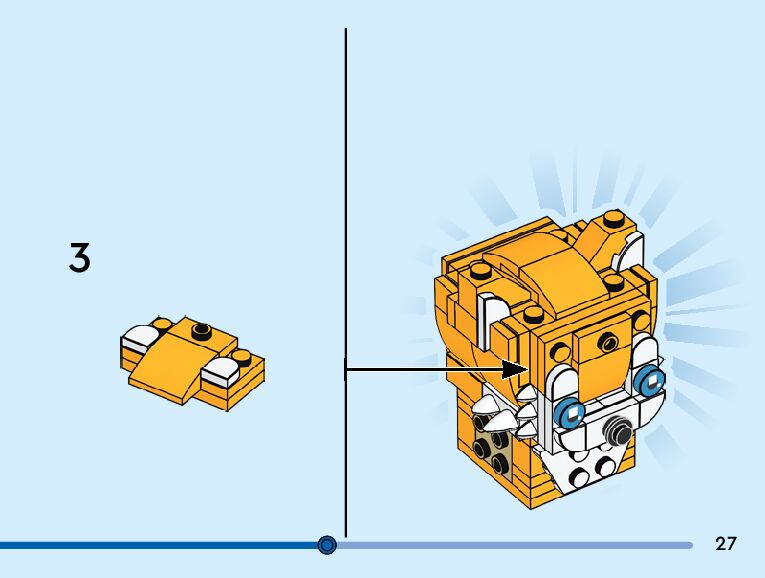 3

27