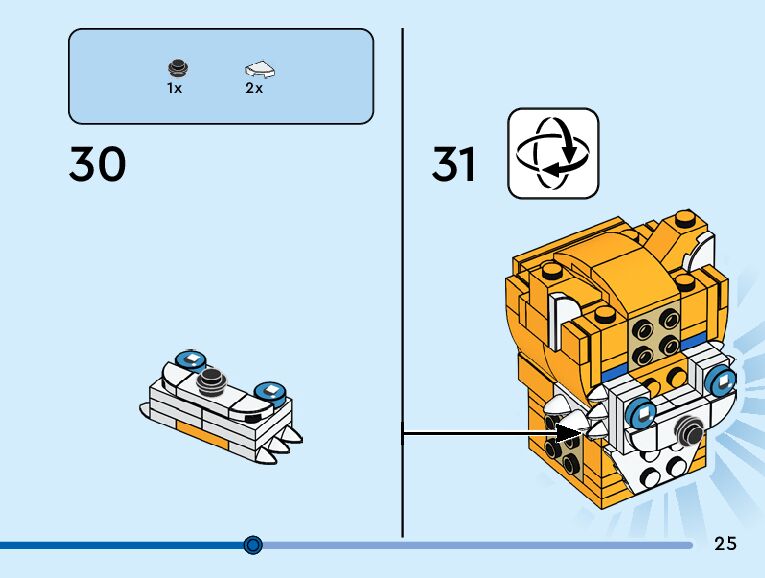 1x 2x

30

31

25