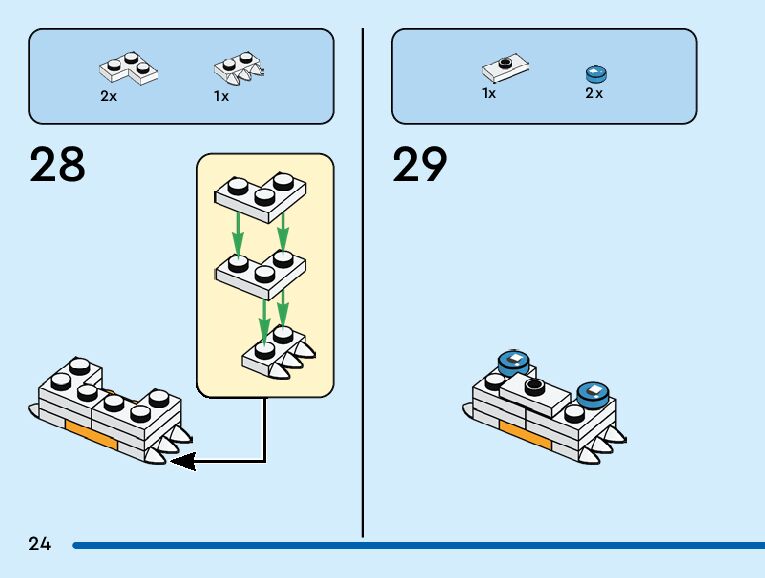 2x

1x

28

1x

2x

29

24