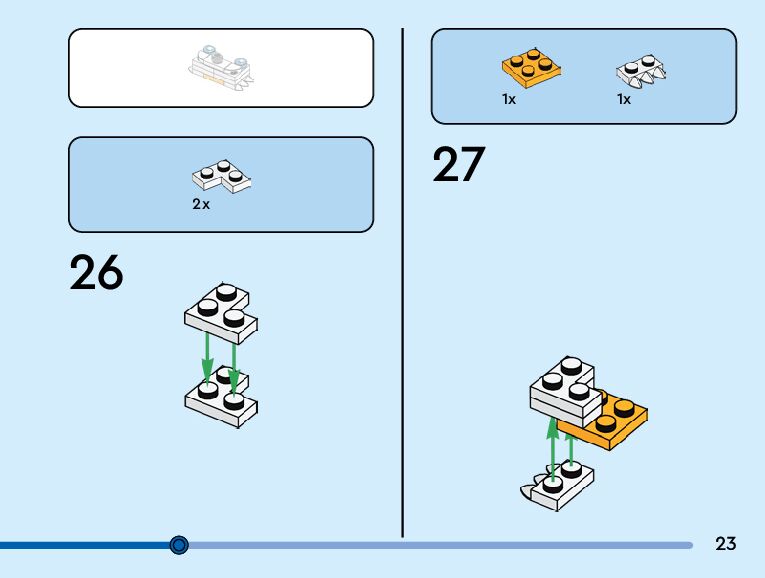 2x

26

1x

1x

27

23