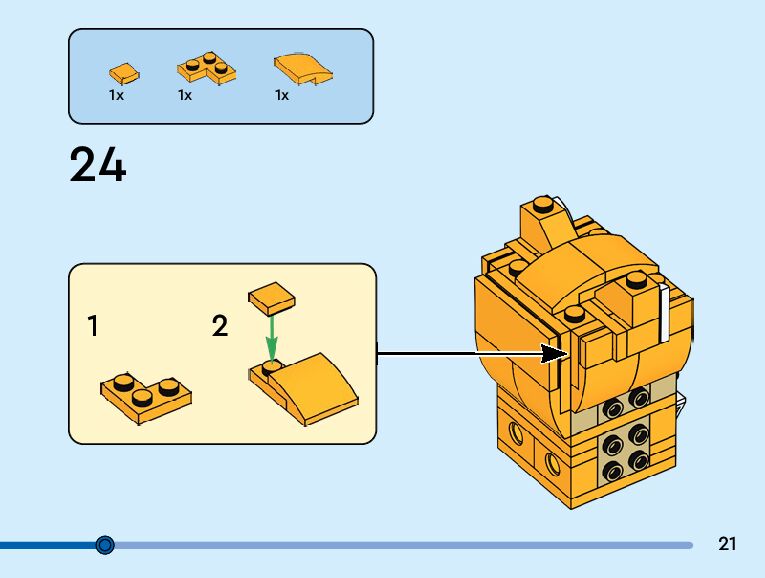 1x 1x 1x

24

1

2

21