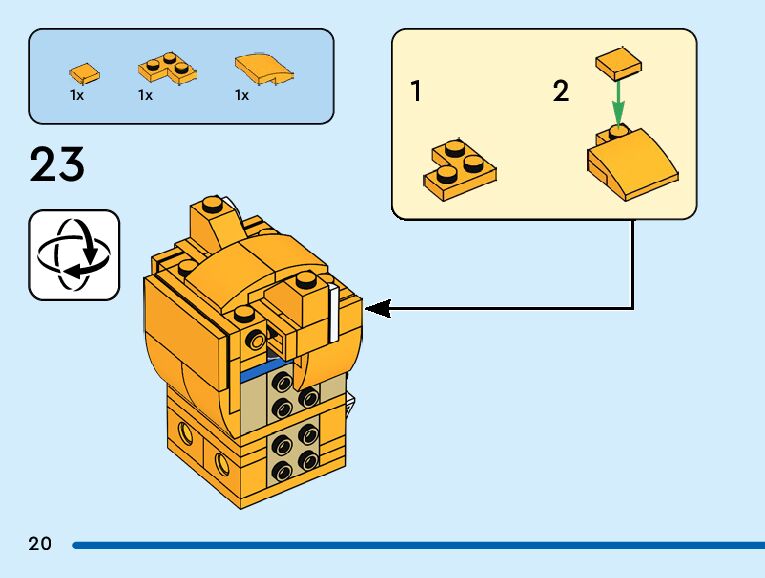 1x 1x 1x

23

1

2

20