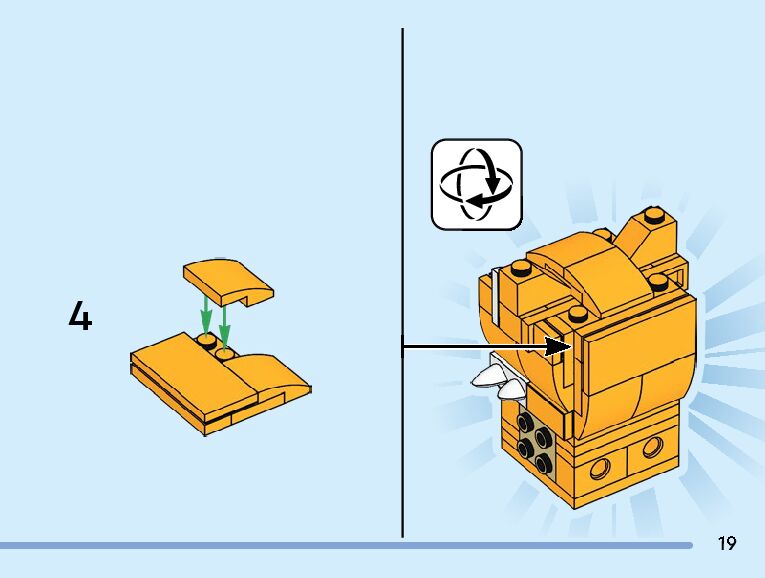 4

19