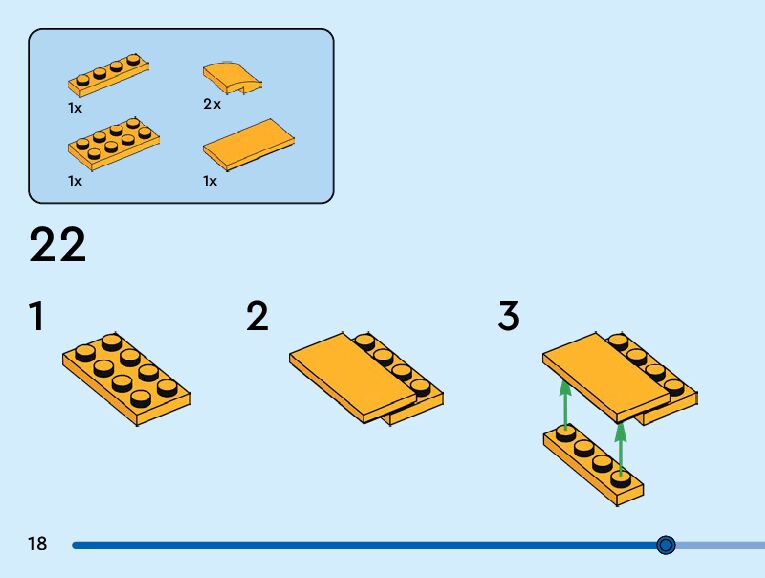 1x

2x

1x

1x

22

1

2

3

18